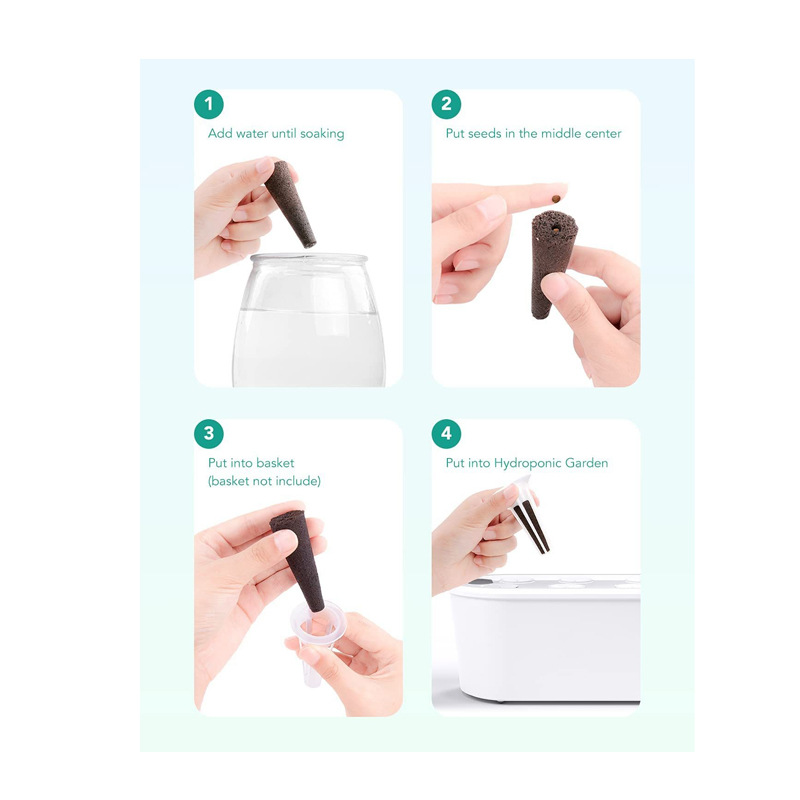 1
Add water until soaking

2
Put seeds in the middle center

3
Put into basket
(basket not include)

4
Put into Hydroponic Garden